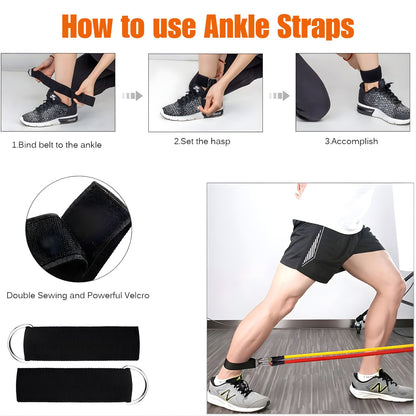 How to use Ankle Straps

1.Bind belt to the ankle

2.Set the hasp

3.Accomplish

Double Sewing and Powerful Velcro